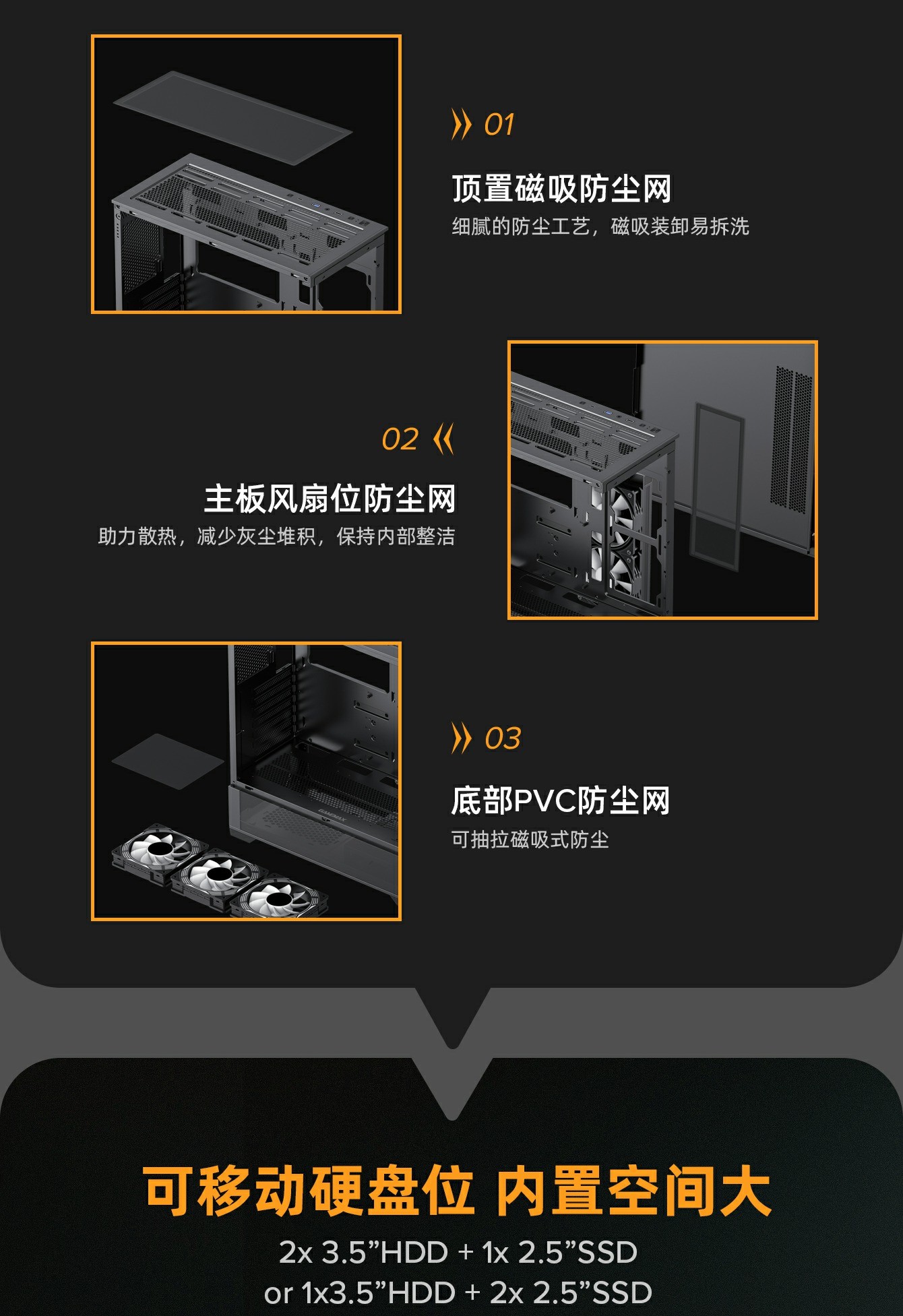 01

顶置磁吸防尘网

细腻的防尘工艺，磁吸装卸易拆洗

02

主板风扇位防尘网

助力散热，减少灰尘堆积，保持内部整洁

03

底部PVC防尘网

可抽拉磁吸式防尘

可移动硬盘位 内置空间大

2x 3.5”HDD + 1x 2.5”SSD
or 1x3.5”HDD + 2x 2.5”SSD