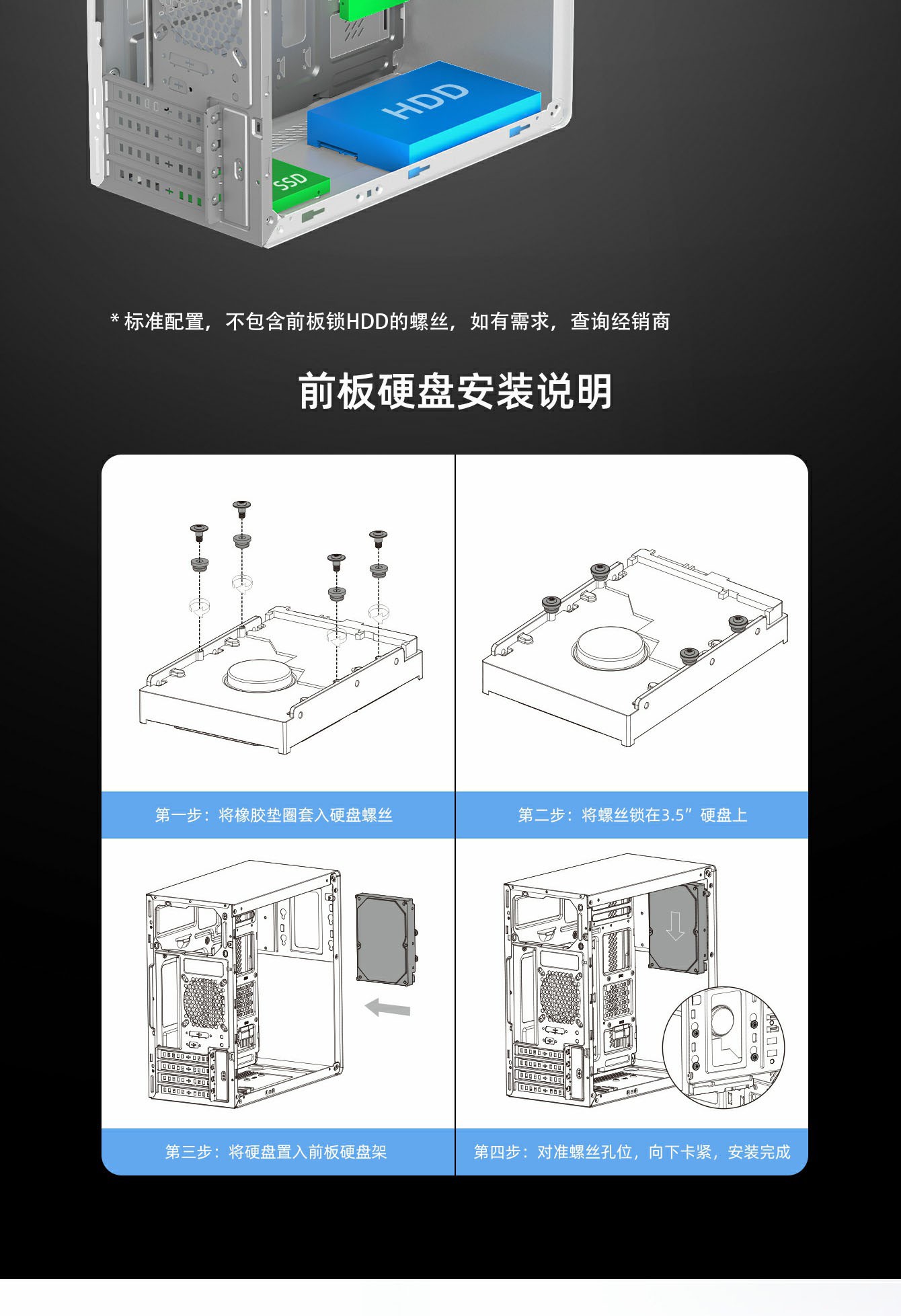 HDD

SSD

* 标准配置，不包含前板锁HDD的螺丝，如有需求，查询经销商

前板硬盘安装说明

第一步：将橡胶垫圈套入硬盘螺丝

第二步：将螺丝锁在3.5”硬盘上

第三步：将硬盘置入前板硬盘架

第四步：对准螺丝孔位，向下卡紧，安装完成