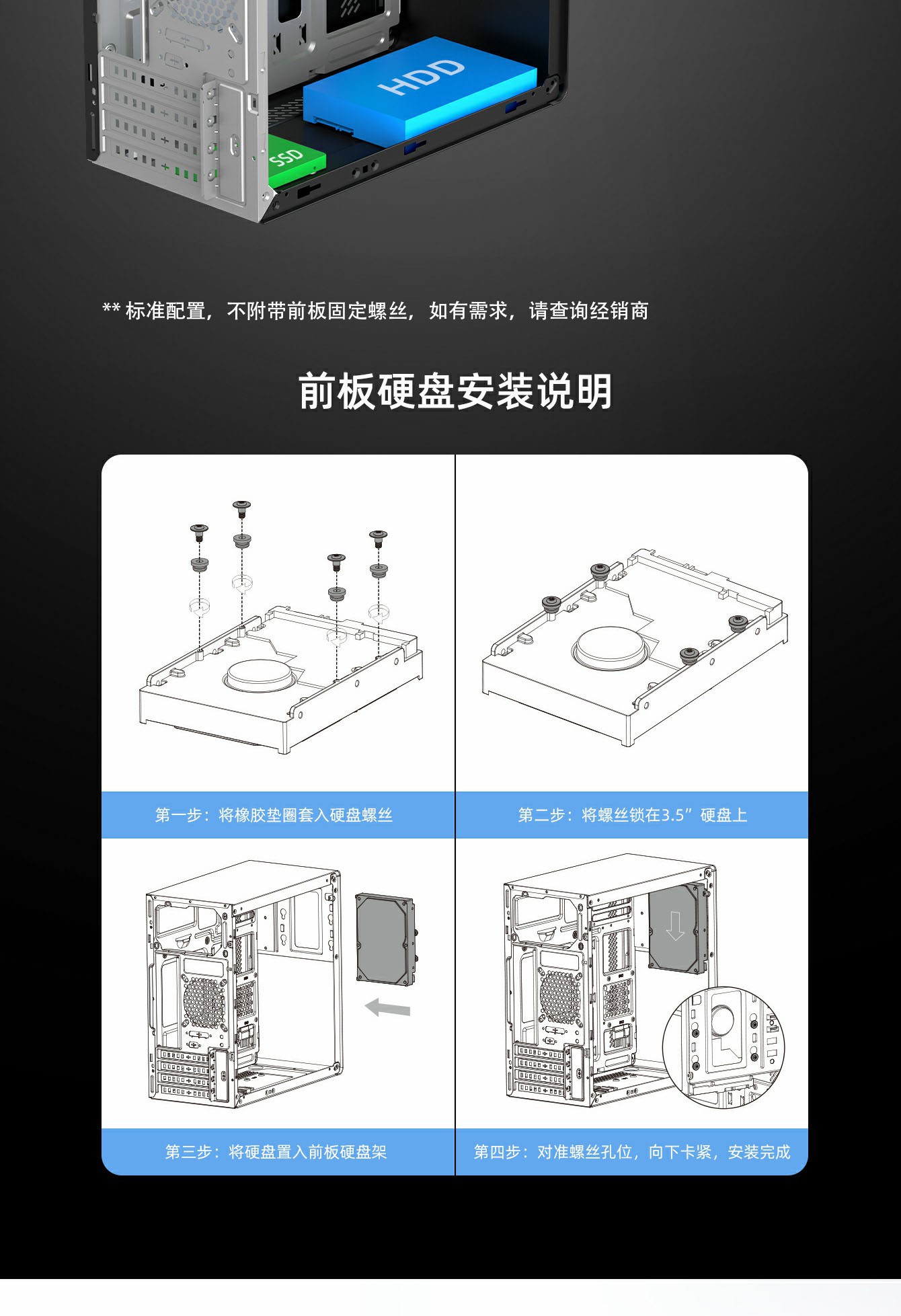 HDD

SSD

** 标准配置，不附带前板固定螺丝，如有需求，请查询经销商

前板硬盘安装说明

第一步：将橡胶垫圈套入硬盘螺丝

第二步：将螺丝锁在3.5”硬盘上

第三步：将硬盘置入前板硬盘架

第四步：对准螺丝孔位，向下卡紧，安装完成