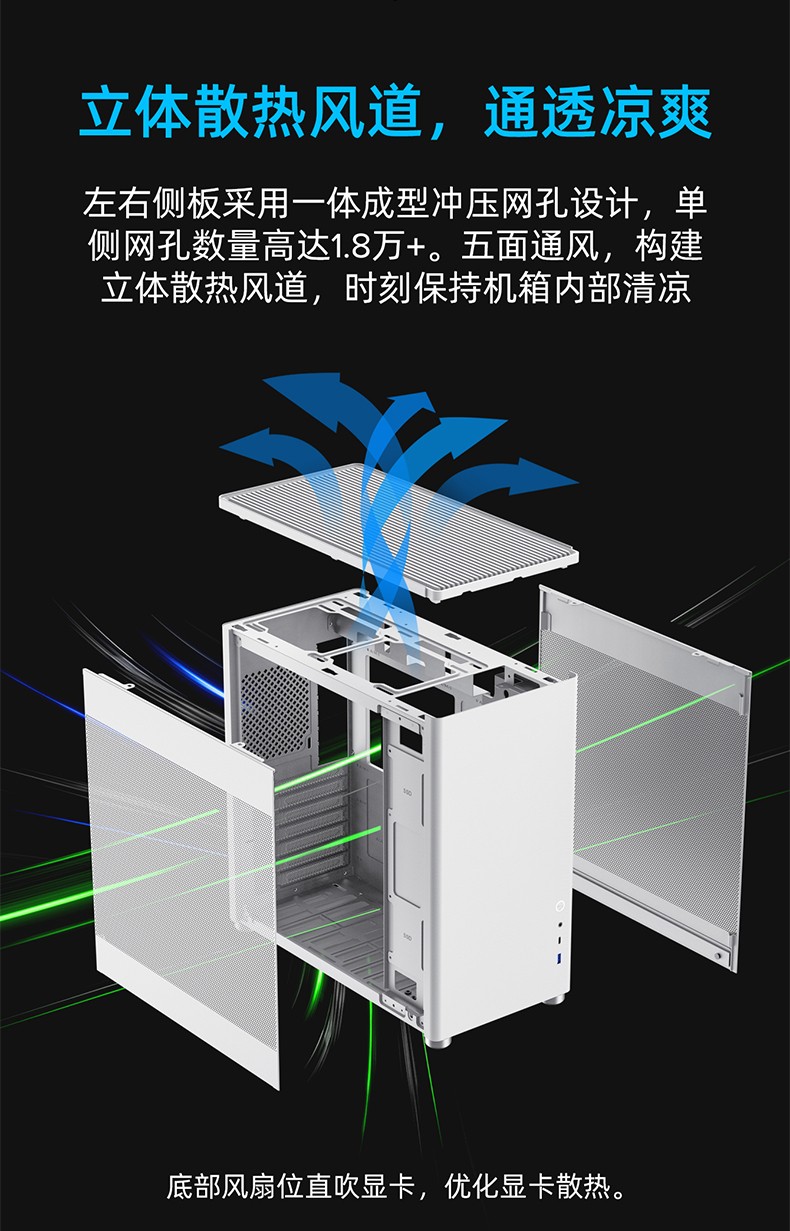 立体散热风道，通透凉爽

左右侧板采用一体成型冲压网孔设计，单侧网孔数量高达1.8万+。五面通风，构建立体散热风道，时刻保持机箱内部清凉

底部风扇位直吹显卡，优化显卡散热。