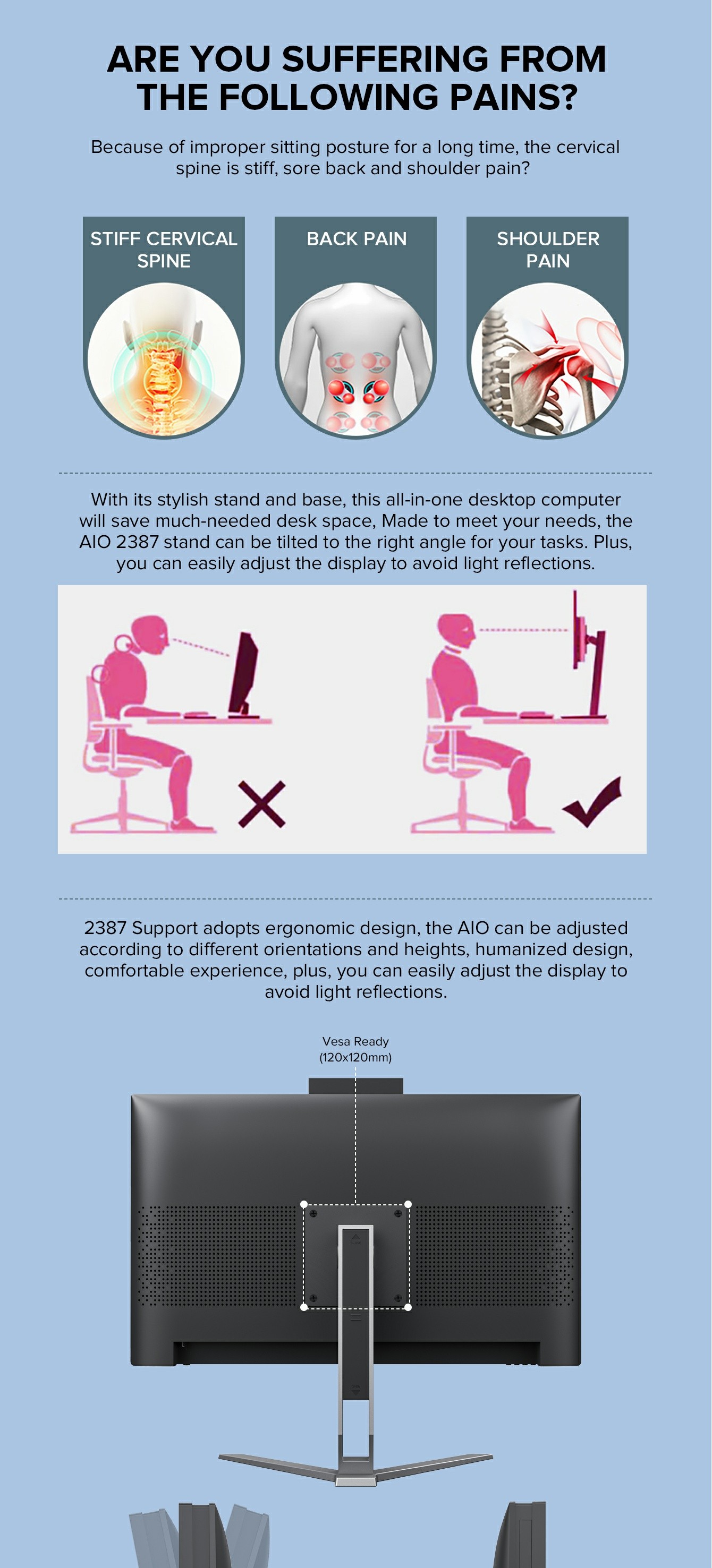 ARE YOU SUFFERING FROM THE FOLLOWING PAINS?

Because of improper sitting posture for a long time, the cervical spine is stiff, sore back and shoulder pain?

STIFF CERVICAL SPINE

BACK PAIN

SHOULDER PAIN

With its stylish stand and base, this all-in-one desktop computer will save much-needed desk space, Made to meet your needs, the AIO 2387 stand can be tilted to the right angle for your tasks. Plus, you can easily adjust the display to avoid light reflections.

2387 Support adopts ergonomic design, the AIO can be adjusted according to different orientations and heights, humanized design, comfortable experience, plus, you can easily adjust the display to avoid light reflections.

Vesa Ready
(120x120mm)