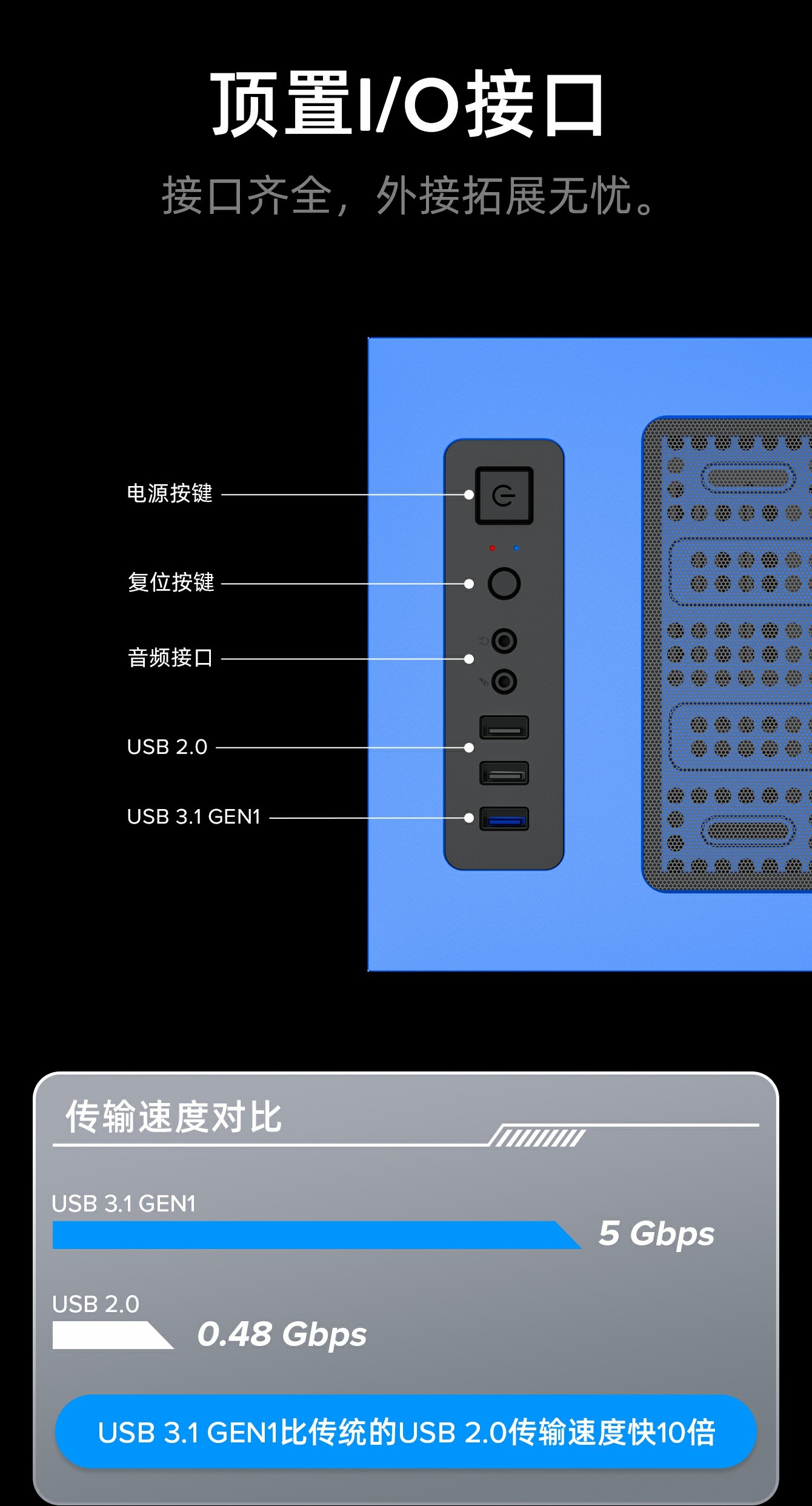 顶置I/O接口

接口齐全，外接拓展无忧。

电源按键

复位按键

音频接口

USB 2.0

USB 3.1 GEN1

传输速度对比

USB 3.1 GEN1

5 Gbps

USB 2.0

0.48 Gbps

USB 3.1 GEN1比传统的USB 2.0传输速度快10倍