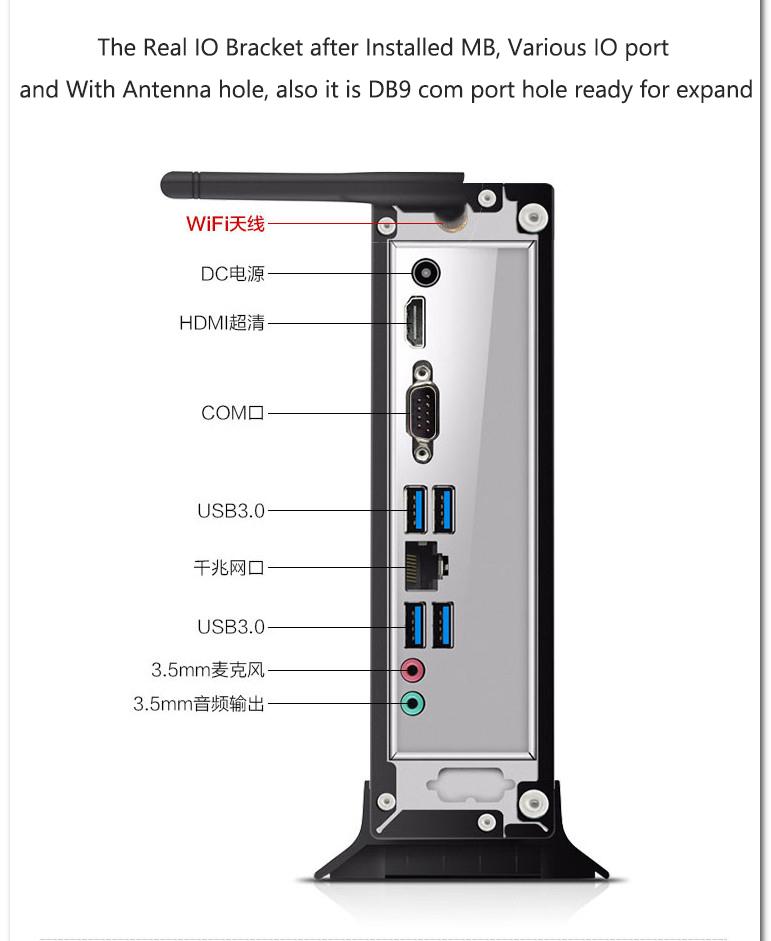 The Real IO Bracket after Installed MB, Various IO port and With Antenna hole, also it is DB9 com port hole ready for expand

WiFi天线
DC电源
HDMI超清
COM口
USB3.0
千兆网口
USB3.0
3.5mm麦克风
3.5mm音频输出