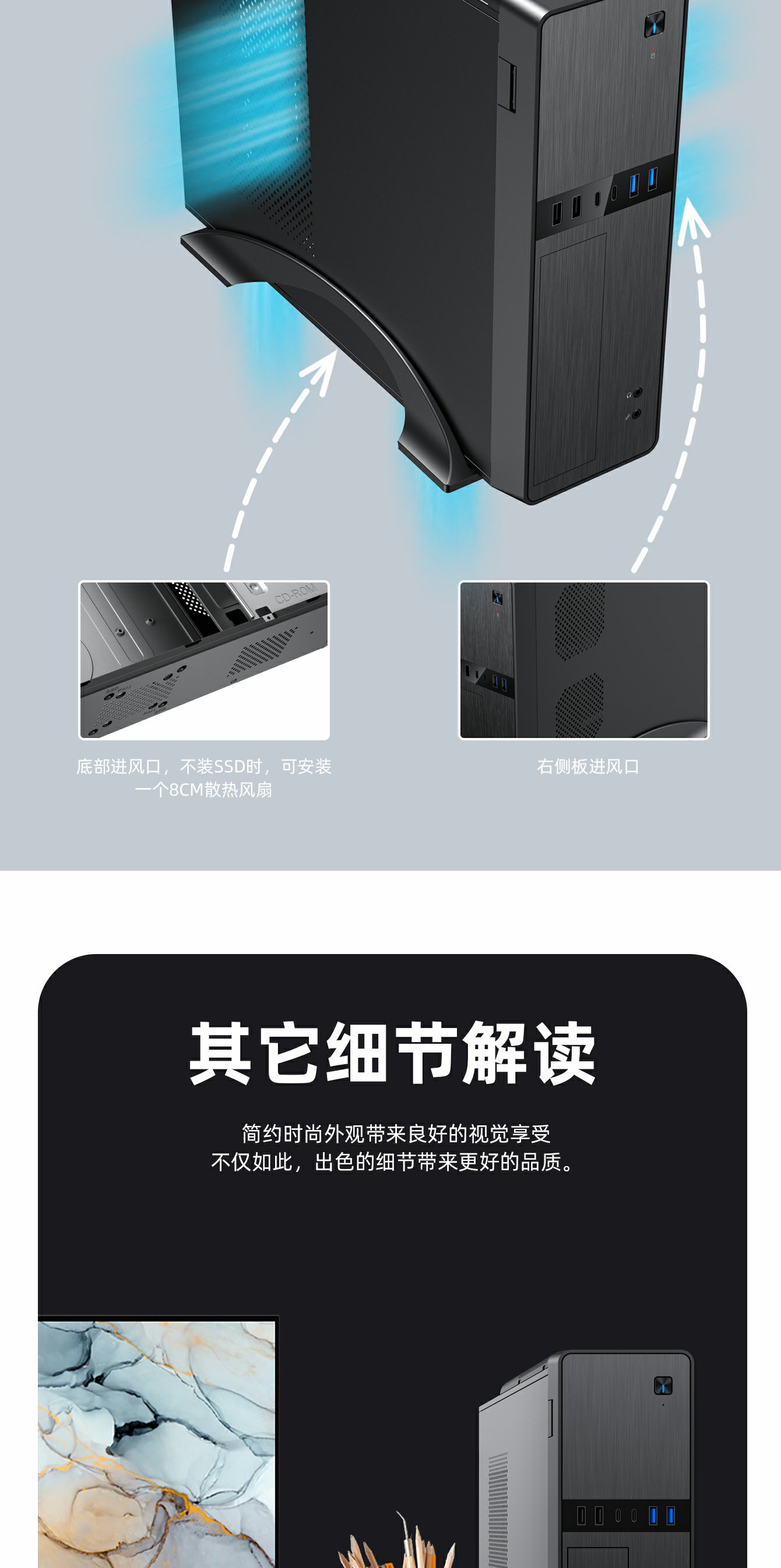 CD-ROM

底部进风口，不装SSD时，可安装一个8CM散热风扇

右侧板进风口

其它细节解读

简约时尚外观带来良好的视觉享受
不仅如此，出色的细节带来更好的品质。