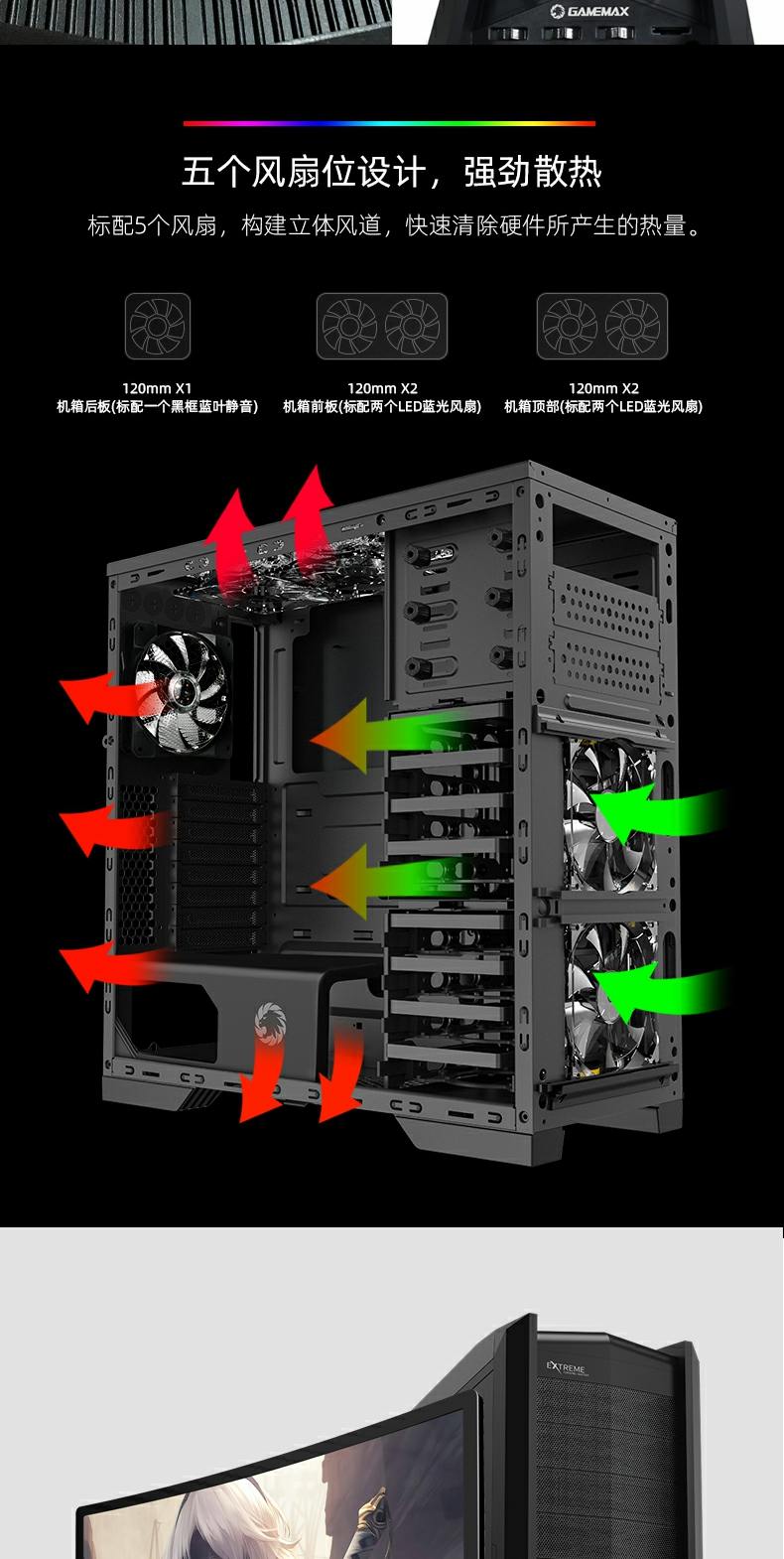 GAMEMAX

五个风扇位设计，强劲散热

标配5个风扇，构建立体风道，快速清除硬件所产生的热量。

120mm X1
机箱后板(标配一个黑框蓝叶静音)

120mm X2
机箱前板(标配两个LED蓝光风扇)

120mm X2
机箱顶部(标配两个LED蓝光风扇)

EXTREME