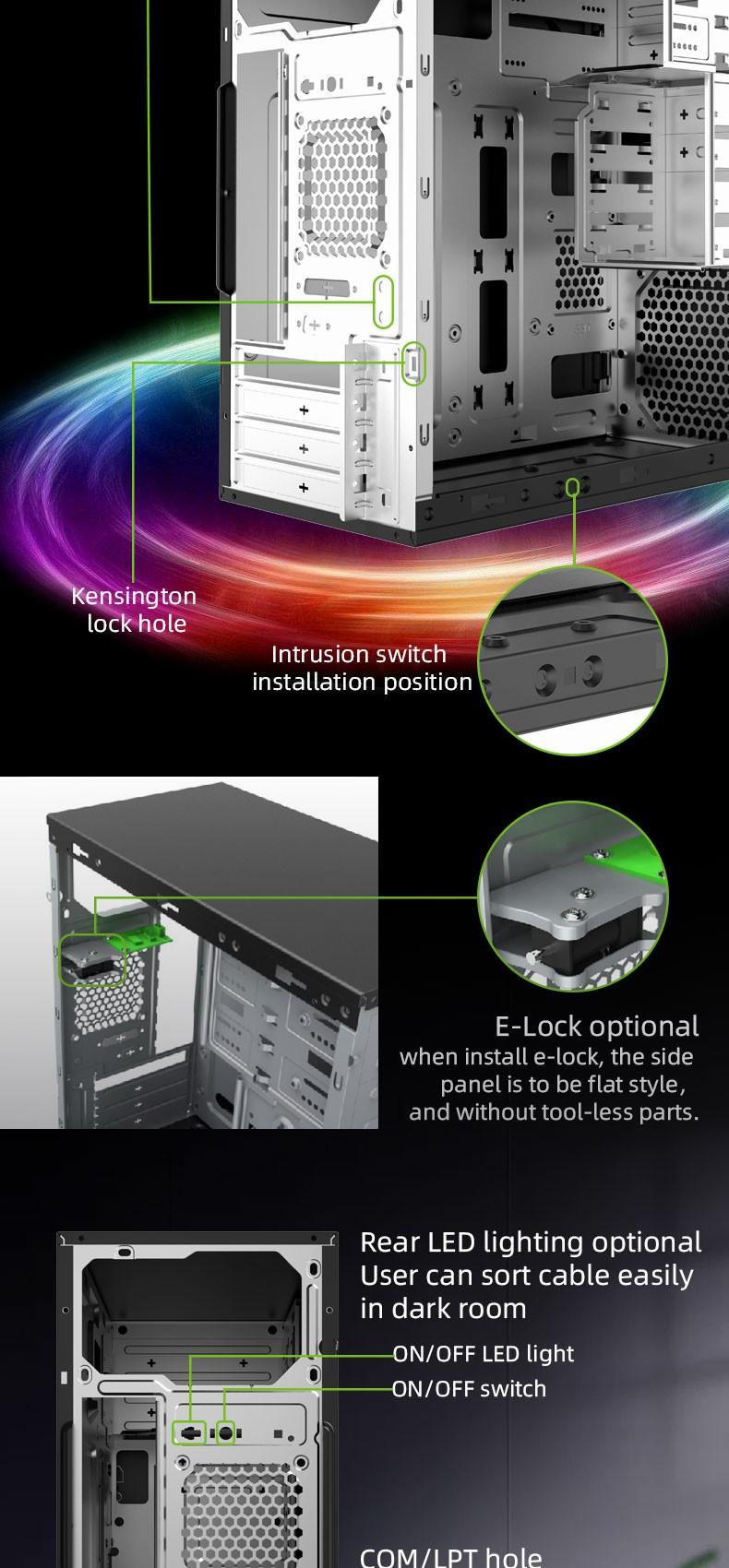 Kensington lock hole

Intrusion switch installation position

E-Lock optional
when install e-lock, the side panel is to be flat style, and without tool-less parts.

Rear LED lighting optional
User can sort cable easily in dark room

ON/OFF LED light
ON/OFF switch

COM/LPT hole