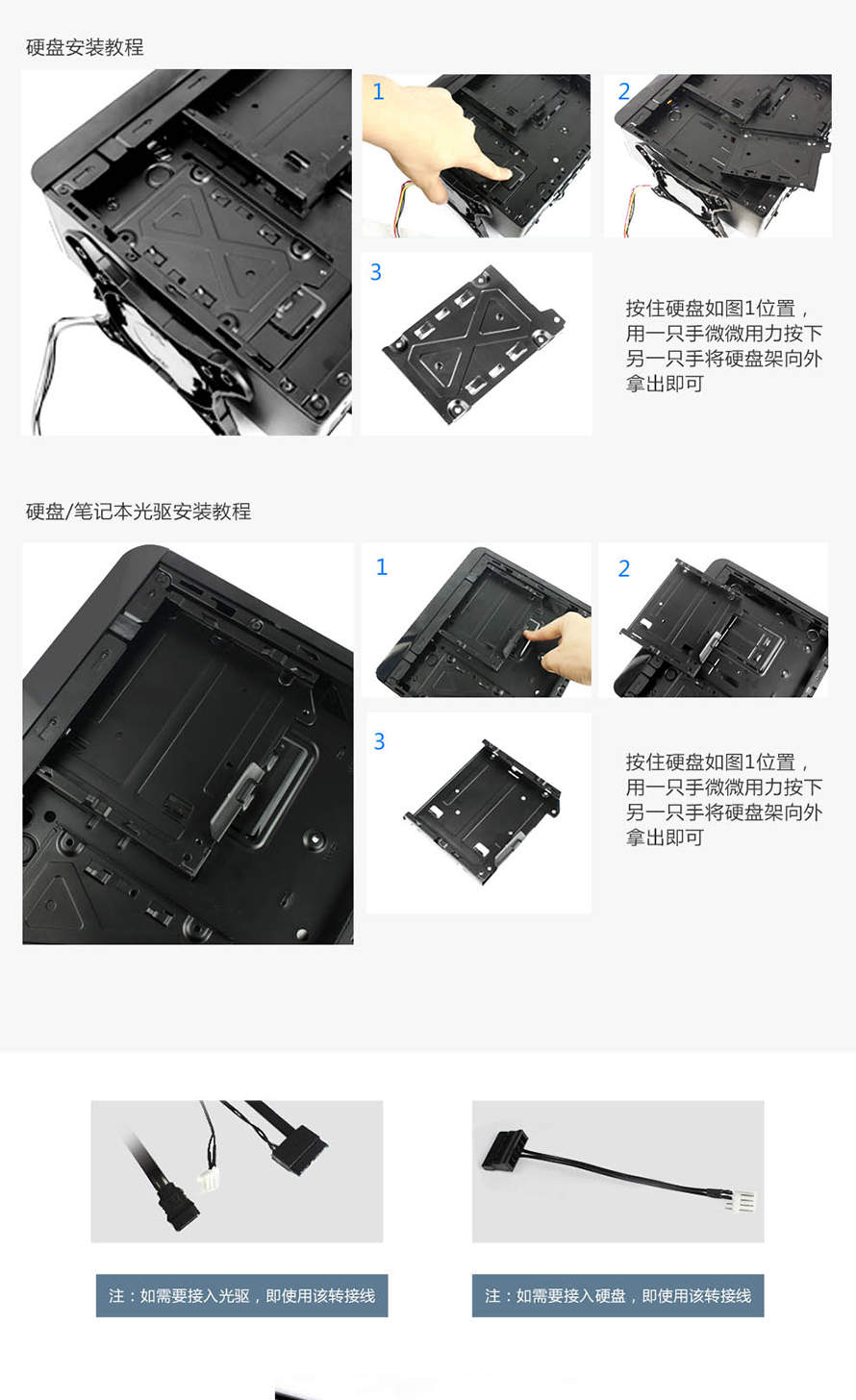 硬盘安装教程

1

2

3

按住硬盘如图1位置，用一只手微微用力按下另一只手将硬盘架向外拿出即可

硬盘/笔记本光驱安装教程

1

2

3

按住硬盘如图1位置，用一只手微微用力按下另一只手将硬盘架向外拿出即可

注：如需要接入光驱，即使用该转接线

注：如需要接入硬盘，即使用该转接线