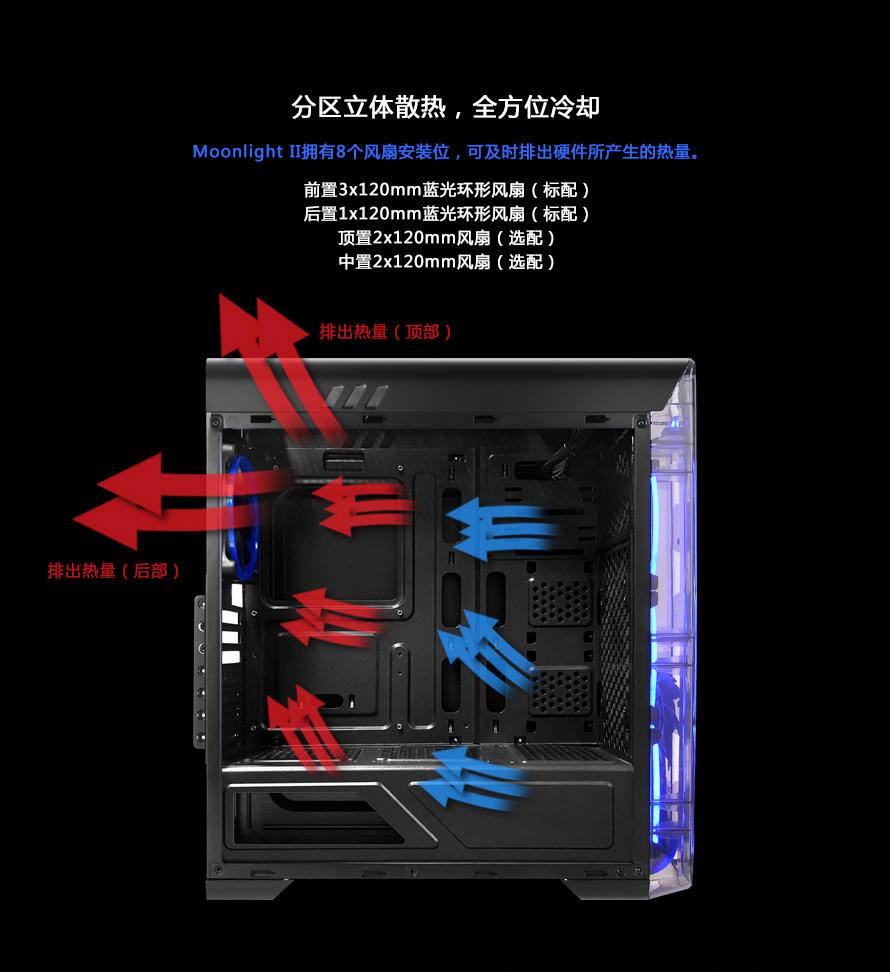 分区立体散热，全方位冷却

Moonlight II拥有8个风扇安装位，可及时排出硬件所产生的热量。

前置3x120mm蓝光环形风扇（标配）
后置1x120mm蓝光环形风扇（标配）
顶置2x120mm风扇（选配）
中置2x120mm风扇（选配）

排出热量（顶部）

排出热量（后部）